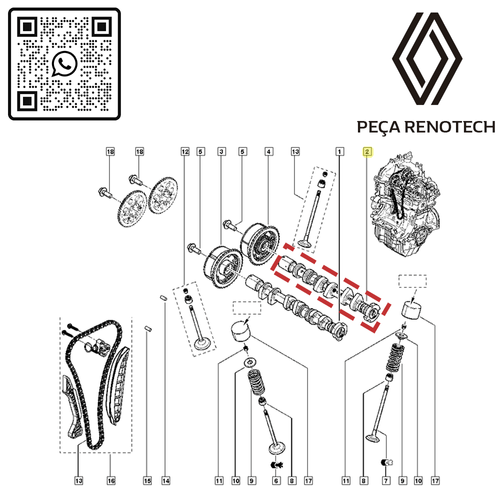 PEÇA RENOTECH

18
18
12
5
3
5
4
13
1
2

13
16
15
14
11
10
9
6
8
17
11
8
7
9
10
17